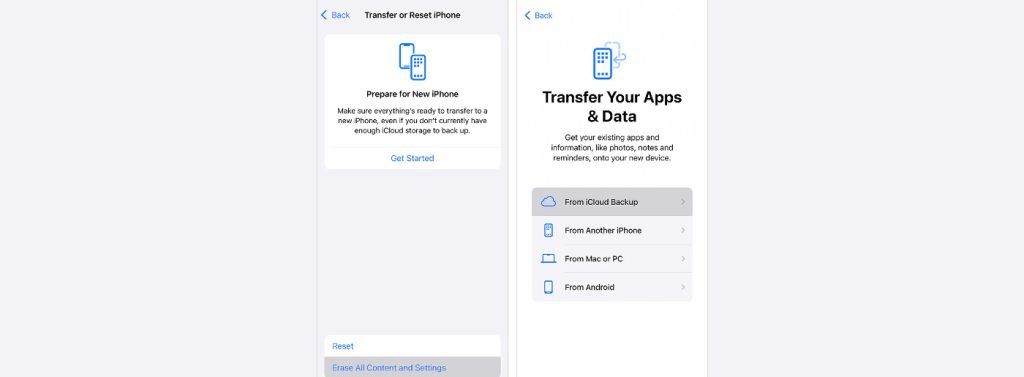 Back Transfer or Reset iPhone

Prepare for New iPhone

Make sure everything's ready to transfer to a new iPhone, even if you don't currently have enough iCloud storage to back up.

Get Started

Reset

Erase All Content and Settings

Back

Transfer Your Apps & Data

Get your existing apps and information, like photos, notes and reminders, onto your new device.

From iCloud Backup

From Another iPhone

From Mac or PC

From Android