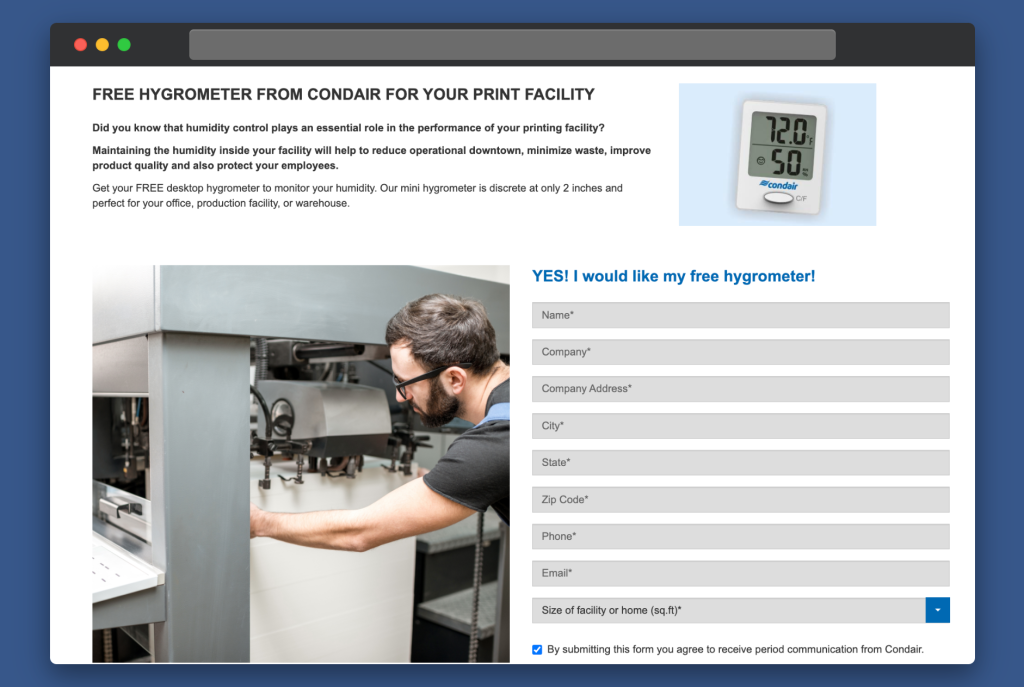 FREE HYGROMETER FROM CONDAIR FOR YOUR PRINT FACILITY

Did you know that humidity control plays an essential role in the performance of your printing facility?

Maintaining the humidity inside your facility will help to reduce operational downtown, minimize waste, improve product quality and also protect your employees.

Get your FREE desktop hygrometer to monitor your humidity. Our mini hygrometer is discrete at only 2 inches and perfect for your office, production facility, or warehouse.

72.0 °F
50 %
condair
C/F

YES! I would like my free hygrometer!

Name*

Company*

Company Address*

City*

State*

Zip Code*

Phone*

Email*

Size of facility or home (sq.ft)*

By submitting this form you agree to receive period communication from Condair.