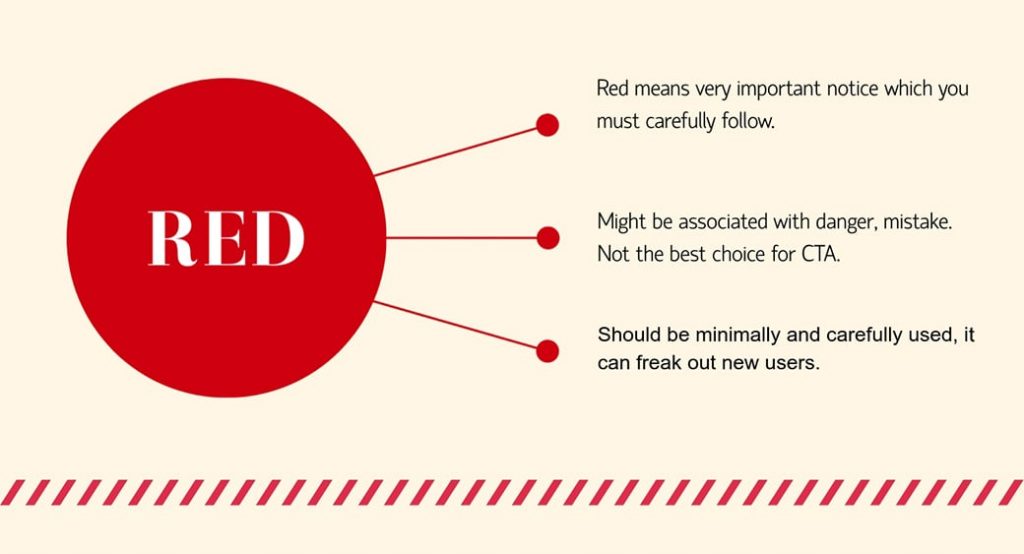 RED

Red means very important notice which you must carefully follow.

Might be associated with danger, mistake. Not the best choice for CTA.

Should be minimally and carefully used, it can freak out new users.