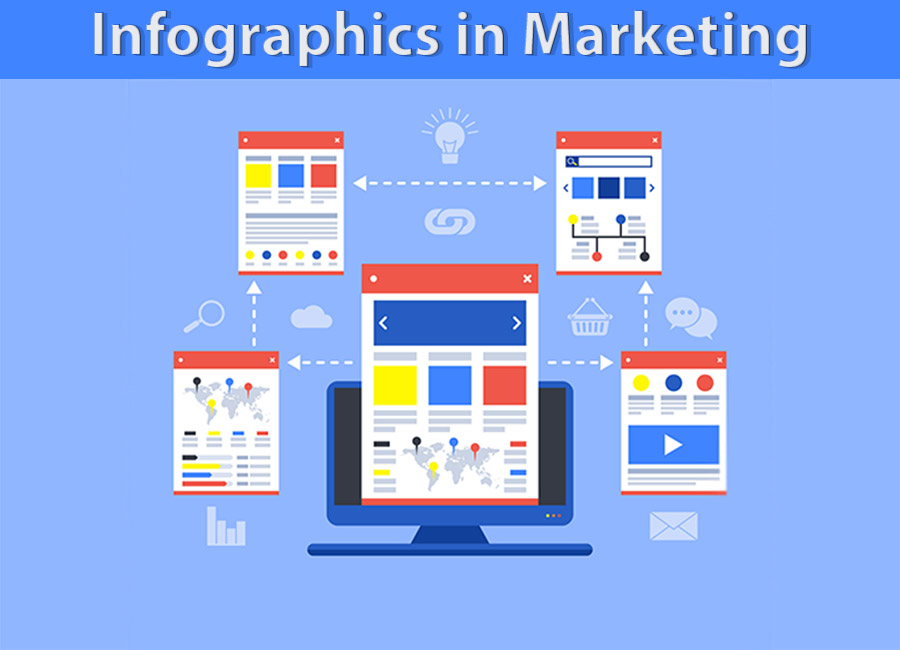 Infographics in Marketing