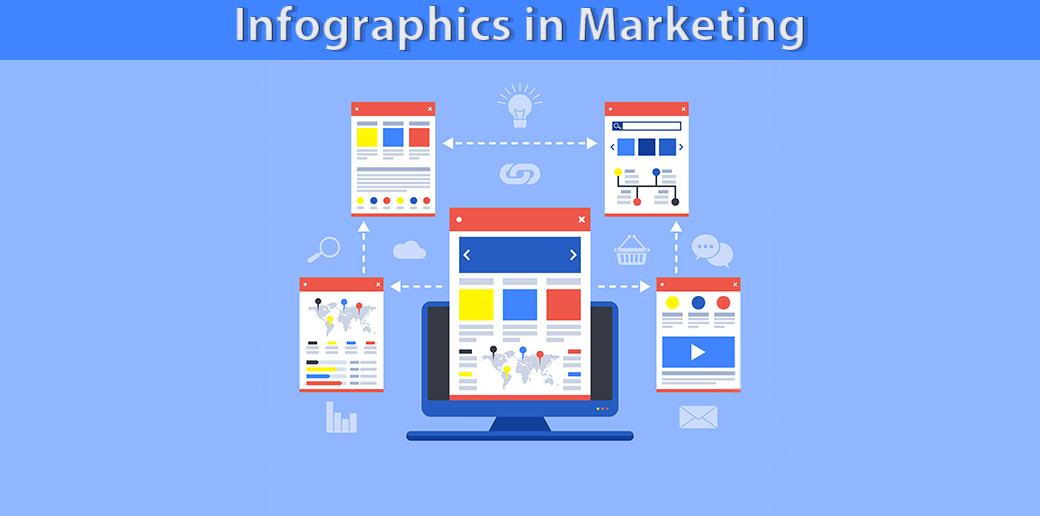 Infographics in Marketing