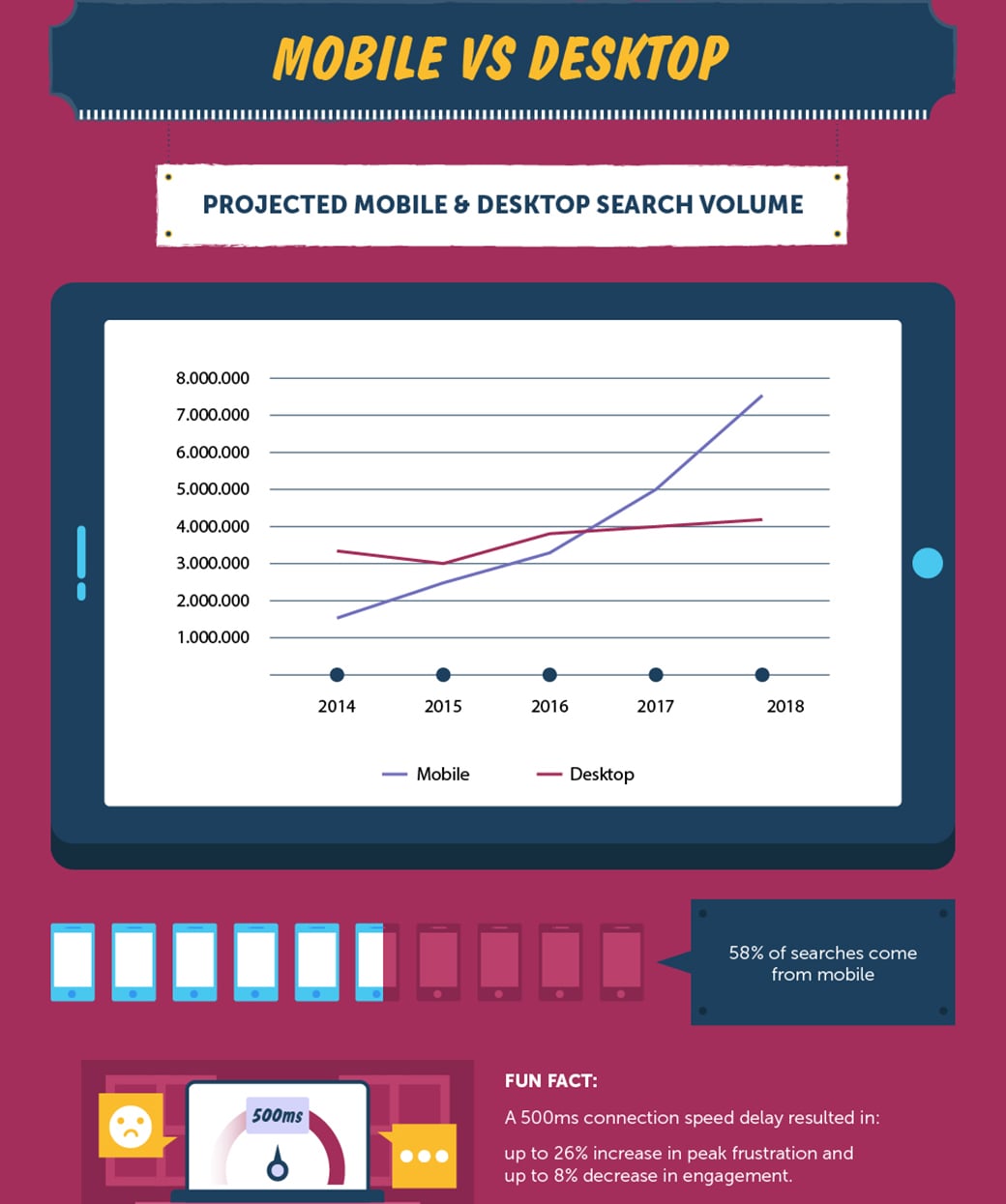 MOBILE VS DESKTOP

PROJECTED MOBILE & DESKTOP SEARCH VOLUME

8.000.000
7.000.000
6.000.000
5.000.000
4.000.000
3.000.000
2.000.000
1.000.000

2014 2015 2016 2017 2018

Mobile Desktop

58% of searches come from mobile

500ms

FUN FACT:

A 500ms connection speed delay resulted in:

up to 26% increase in peak frustration and up to 8% decrease in engagement.