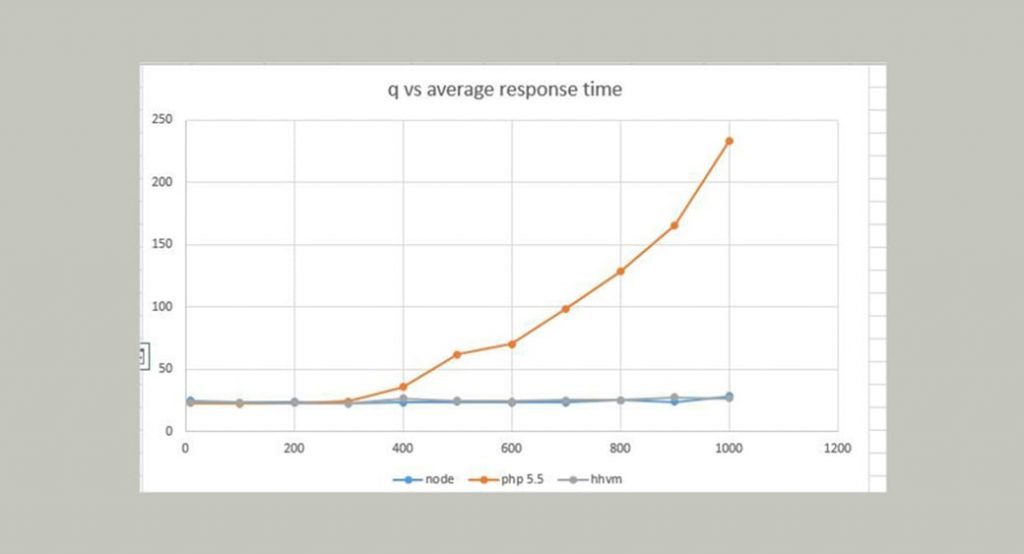 q vs average response time

250
200
150
100
50
0

0 200 400 600 800 1000 1200

node php 5.5 hhvm