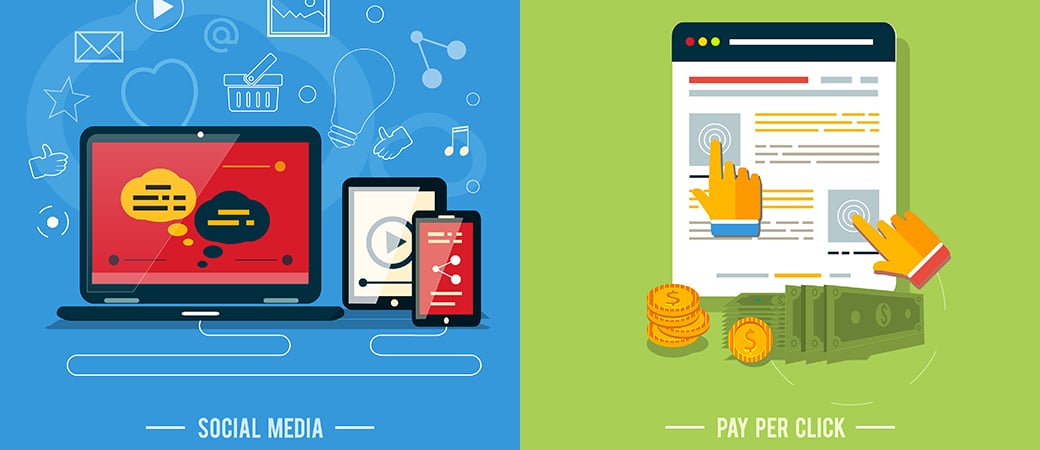 SOCIAL MEDIA

PAY PER CLICK