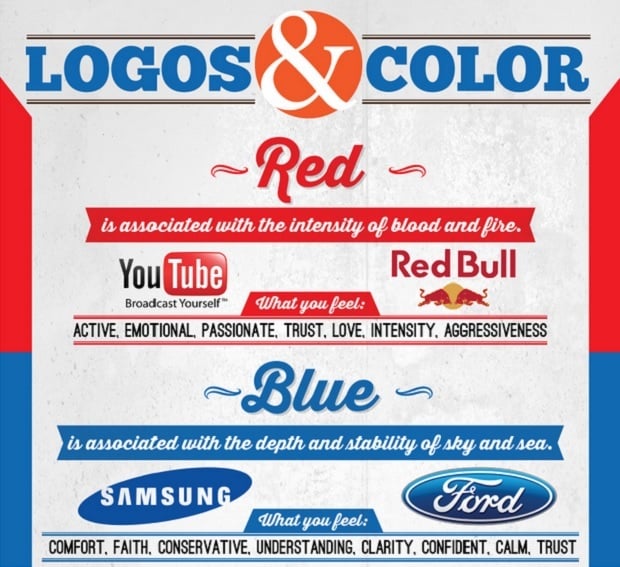 LOGOS & COLOR

Red

is associated with the intensity of blood and fire.

YouTube
Broadcast Yourself™

Red Bull

What you feel:

ACTIVE, EMOTIONAL, PASSIONATE, TRUST, LOVE, INTENSITY, AGGRESSIVENESS

Blue

is associated with the depth and stability of sky and sea.

SAMSUNG

Ford

What you feel:

COMFORT, FAITH, CONSERVATIVE, UNDERSTANDING, CLARITY, CONFIDENT, CALM, TRUST