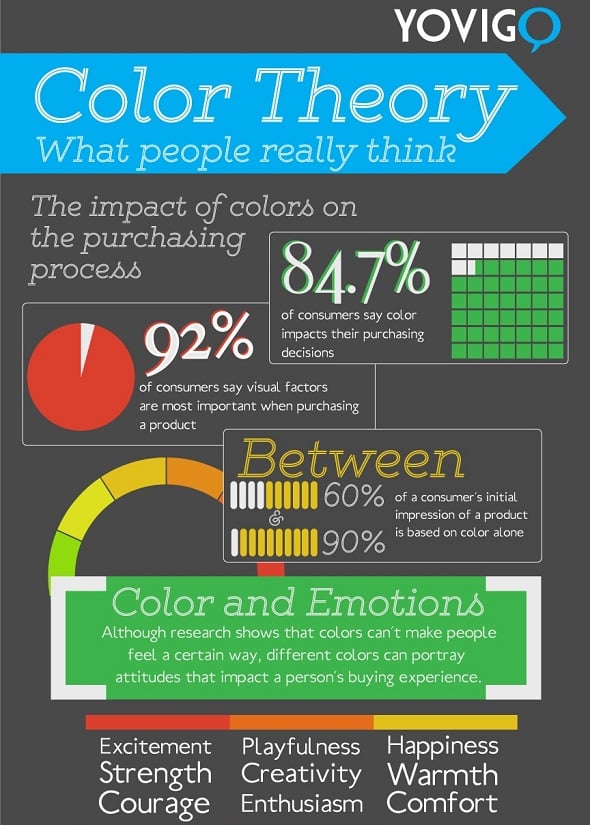 YOVIGO

Color Theory
What people really think

The impact of colors on the purchasing process

84.7%
of consumers say color impacts their purchasing decisions

92%
of consumers say visual factors are most important when purchasing a product

Between
60%
&
90%
of a consumer's initial impression of a product is based on color alone

Color and Emotions
Although research shows that colors can't make people feel a certain way, different colors can portray attitudes that impact a person's buying experience.

Excitement
Strength
Courage

Playfulness
Creativity
Enthusiasm

Happiness
Warmth
Comfort