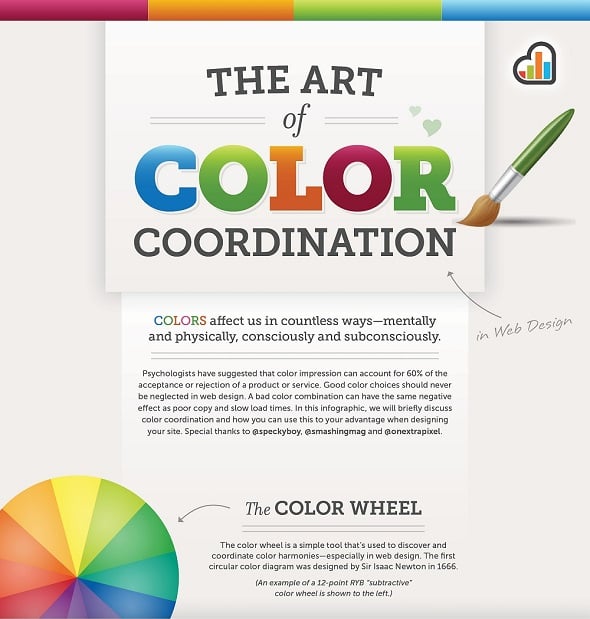 THE ART of COLOR COORDINATION

in Web Design

COLORS affect us in countless ways—mentally and physically, consciously and subconsciously.

Psychologists have suggested that color impression can account for 60% of the acceptance or rejection of a product or service. Good color choices should never be neglected in web design. A bad color combination can have the same negative effect as poor copy and slow load times. In this infographic, we will briefly discuss color coordination and how you can use this to your advantage when designing your site. Special thanks to @speckyboy, @smashingmag and @onextrapixel.

The COLOR WHEEL

The color wheel is a simple tool that's used to discover and coordinate color harmonies—especially in web design. The first circular color diagram was designed by Sir Isaac Newton in 1666.

(An example of a 12-point RYB "subtractive" color wheel is shown to the left.)