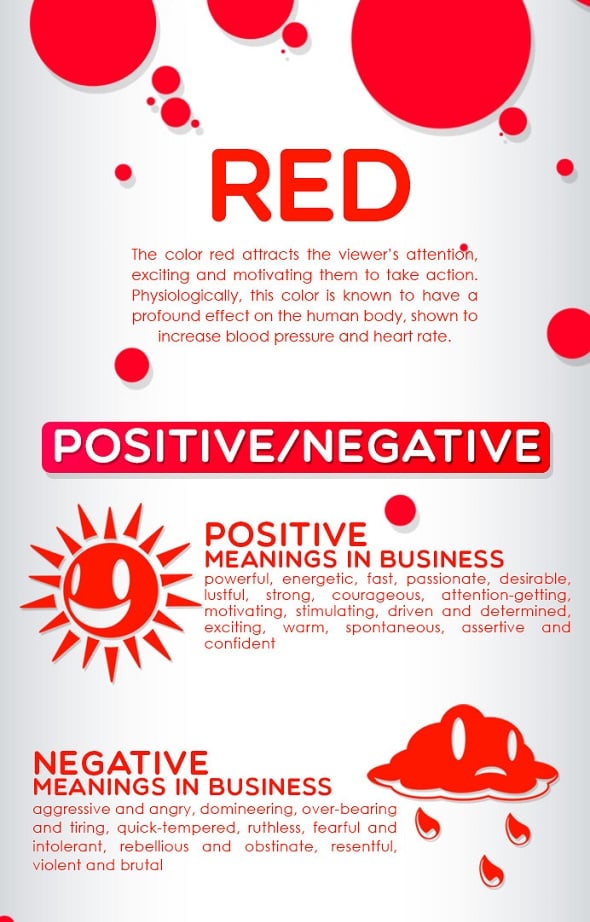 RED

The color red attracts the viewer's attention, exciting and motivating them to take action. Physiologically, this color is known to have a profound effect on the human body, shown to increase blood pressure and heart rate.

POSITIVE/NEGATIVE

POSITIVE
MEANINGS IN BUSINESS
powerful, energetic, fast, passionate, desirable, lustful, strong, courageous, attention-getting, motivating, stimulating, driven and determined, exciting, warm, spontaneous, assertive and confident

NEGATIVE
MEANINGS IN BUSINESS
aggressive and angry, domineering, over-bearing and tiring, quick-tempered, ruthless, fearful and intolerant, rebellious and obstinate, resentful, violent and brutal