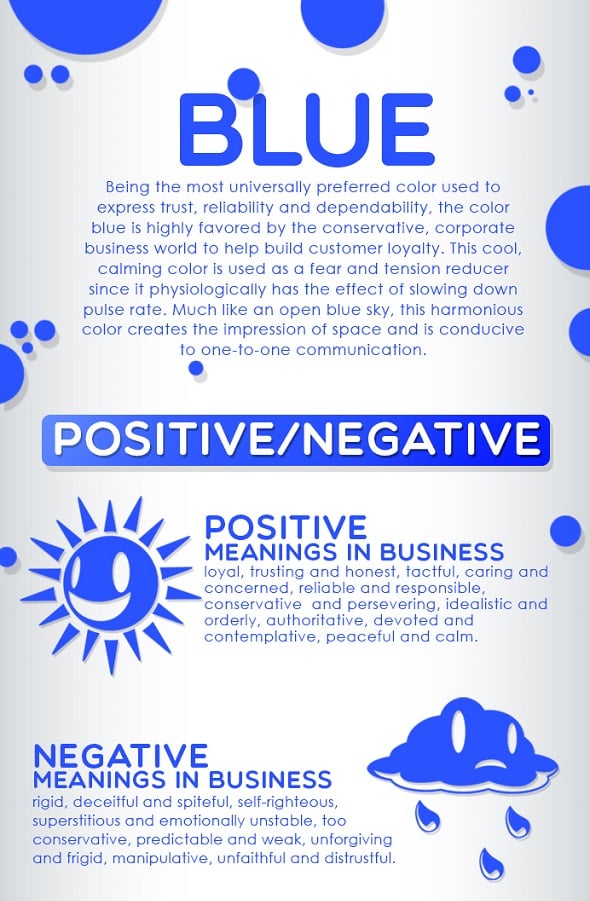 BLUE

Being the most universally preferred color used to express trust, reliability and dependability, the color blue is highly favored by the conservative, corporate business world to help build customer loyalty. This cool, calming color is used as a fear and tension reducer since it physiologically has the effect of slowing down pulse rate. Much like an open blue sky, this harmonious color creates the impression of space and is conducive to one-to-one communication.

POSITIVE/NEGATIVE

POSITIVE
MEANINGS IN BUSINESS
loyal, trusting and honest, tactful, caring and concerned, reliable and responsible, conservative and persevering, idealistic and orderly, authoritative, devoted and contemplative, peaceful and calm.

NEGATIVE
MEANINGS IN BUSINESS
rigid, deceitful and spiteful, self-righteous, superstitious and emotionally unstable, too conservative, predictable and weak, unforgiving and frigid, manipulative, unfaithful and distrustful.