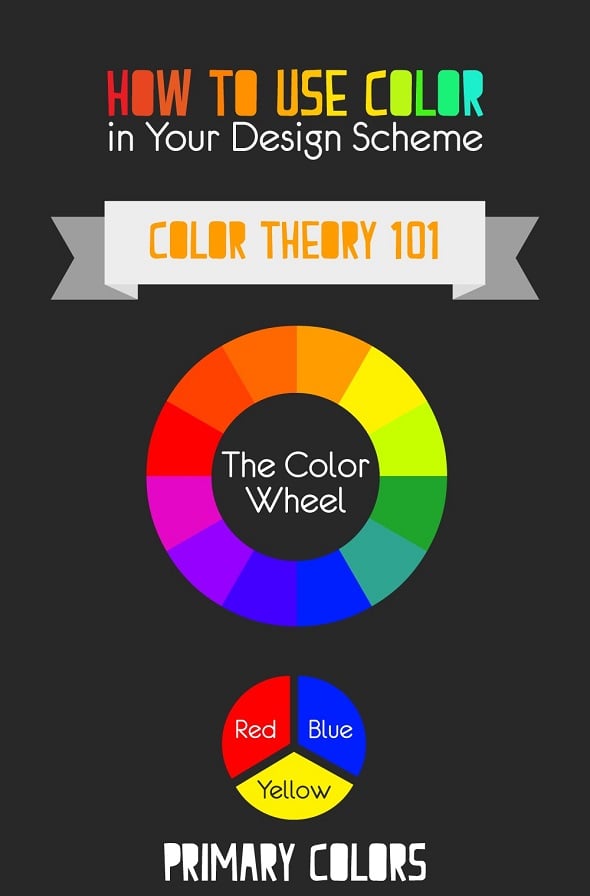 HOW TO USE COLOR
in Your Design Scheme

COLOR THEORY 101

The Color Wheel

Red
Blue
Yellow

PRIMARY COLORS