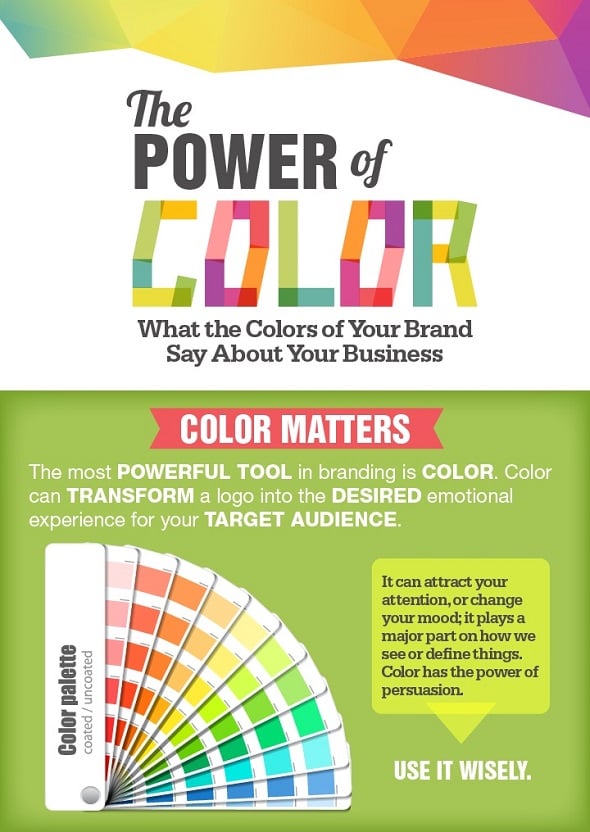 The POWER of COLOR

What the Colors of Your Brand Say About Your Business

COLOR MATTERS

The most POWERFUL TOOL in branding is COLOR. Color can TRANSFORM a logo into the DESIRED emotional experience for your TARGET AUDIENCE.

Color palette
coated / uncoated

It can attract your attention, or change your mood; it plays a major part on how we see or define things. Color has the power of persuasion.

USE IT WISELY.