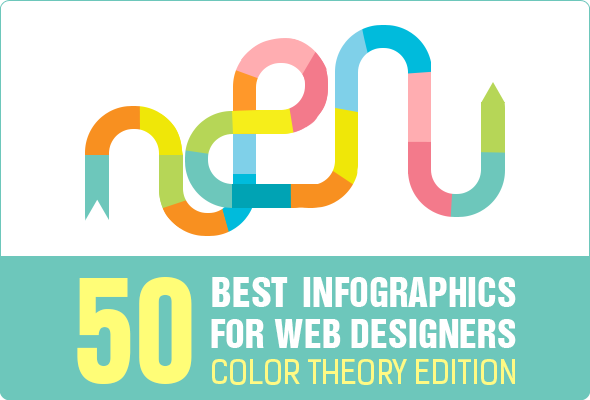 50 BEST INFOGRAPHICS FOR WEB DESIGNERS
COLOR THEORY EDITION